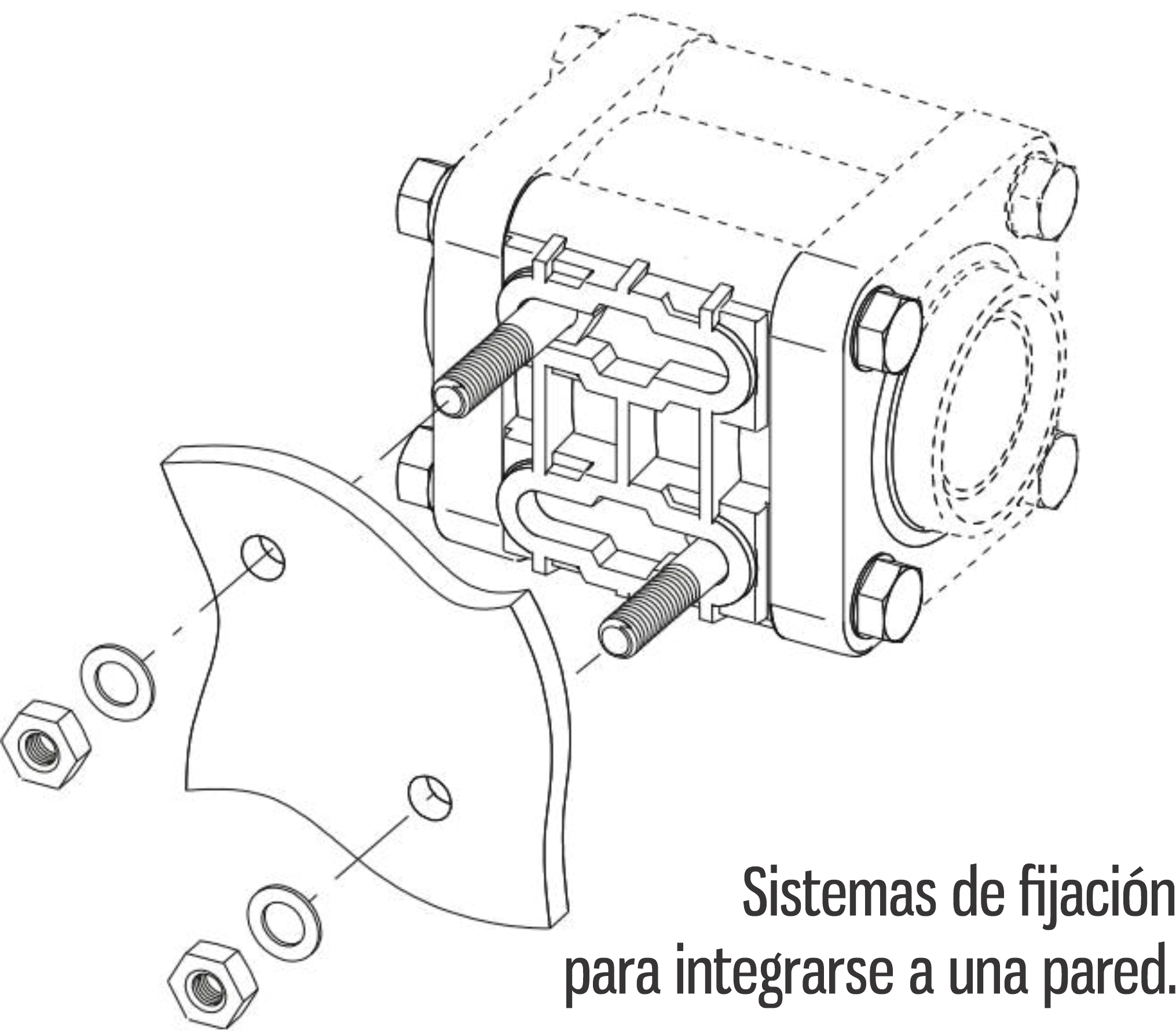 Sistemas de fijación para integrarse a una pared.